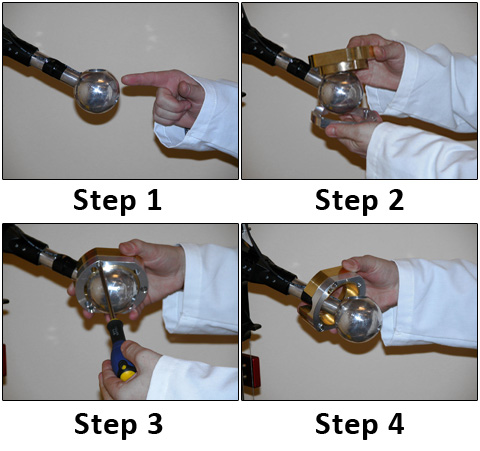 Step 1

Step 2

Step 3

Step 4